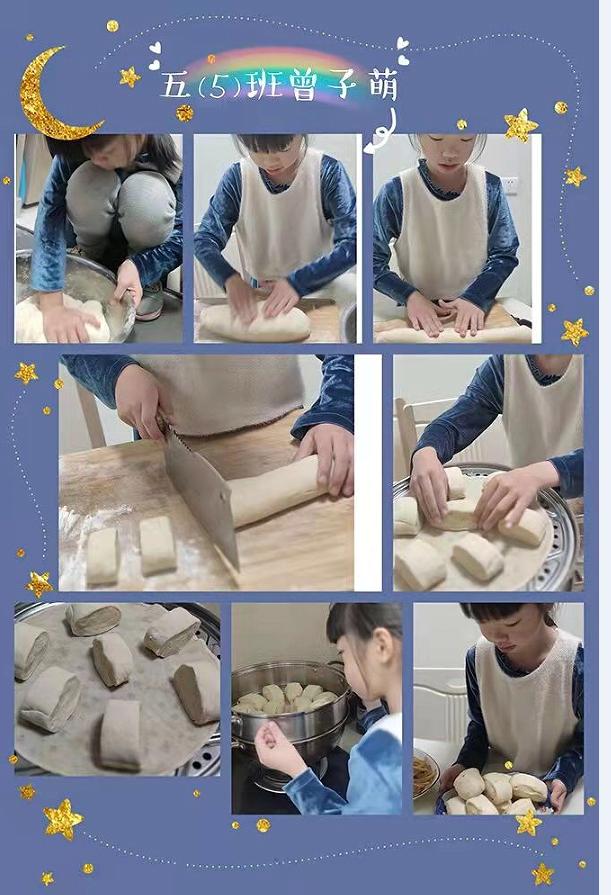 五(5)班曾子萌