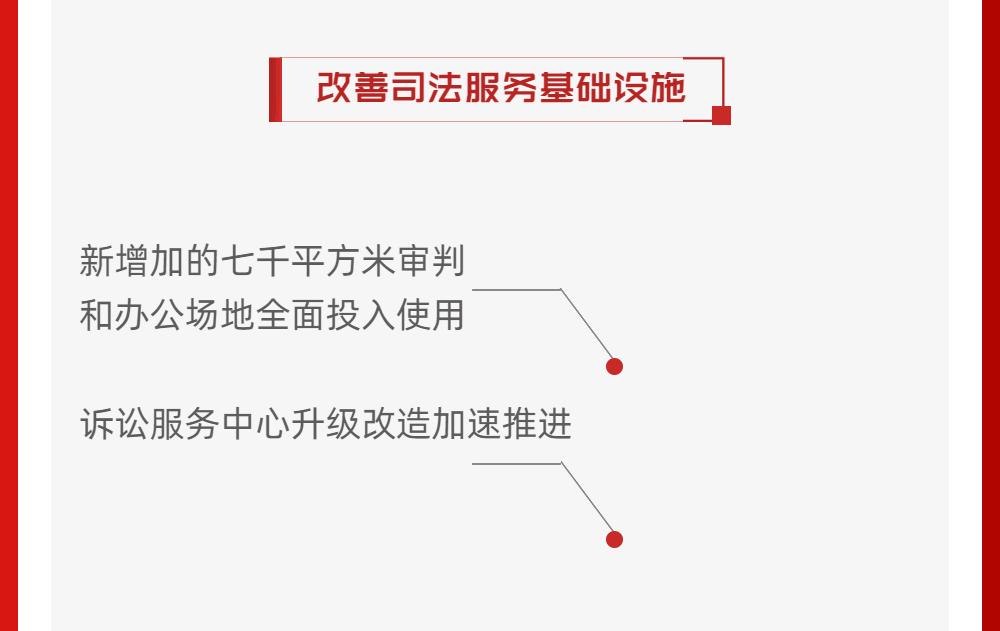 改善司法服务基础设施

新增加的七千平方米审判和办公场地全面投入使用

诉讼服务中心升级改造加速推进