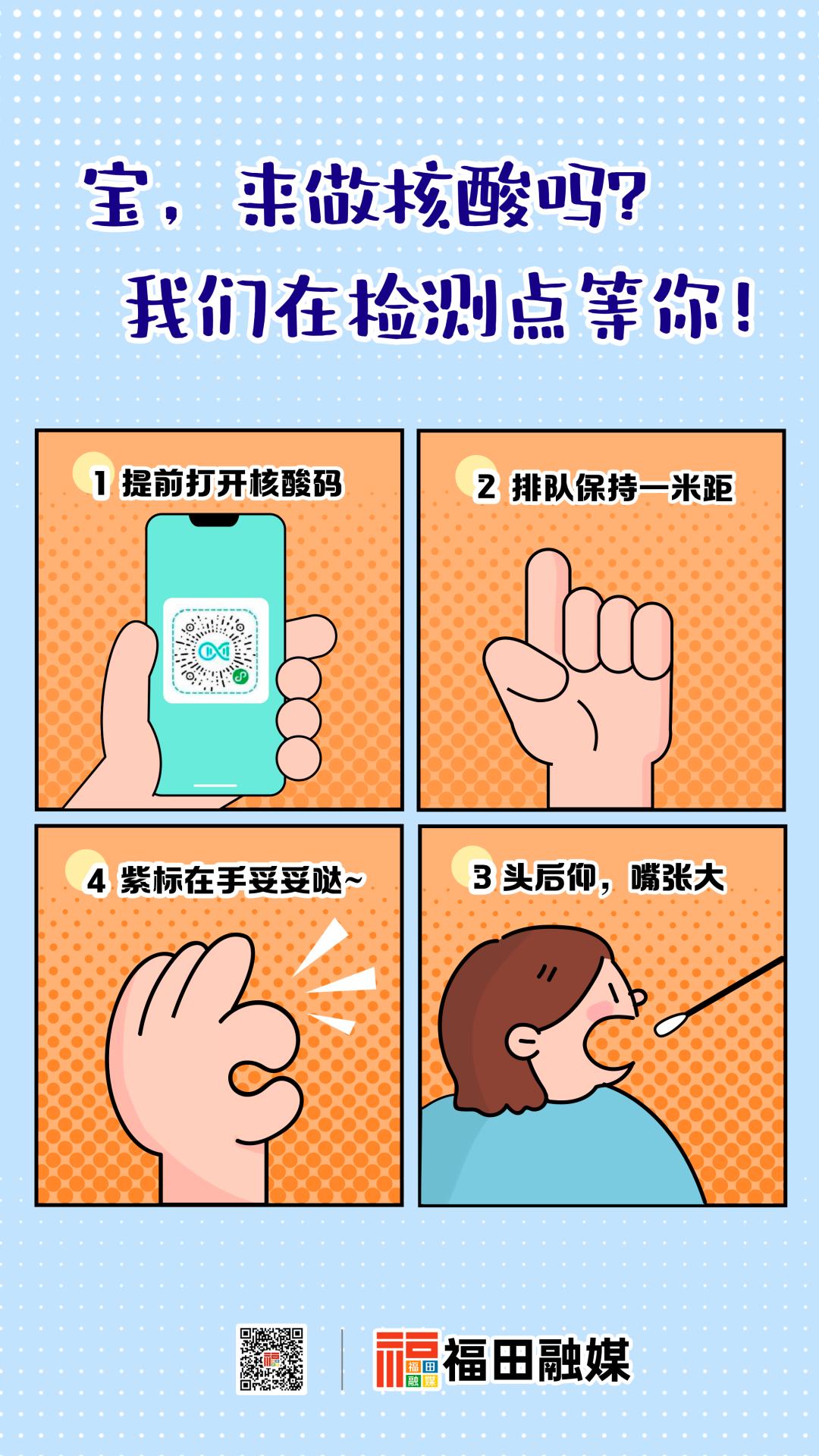 宝，来做核酸吗?
我们在检测点等你!

1 提前打开核酸码

2 排队保持一米距

4 紫标在手妥妥哒~

3 头后仰，嘴张大

福田融媒