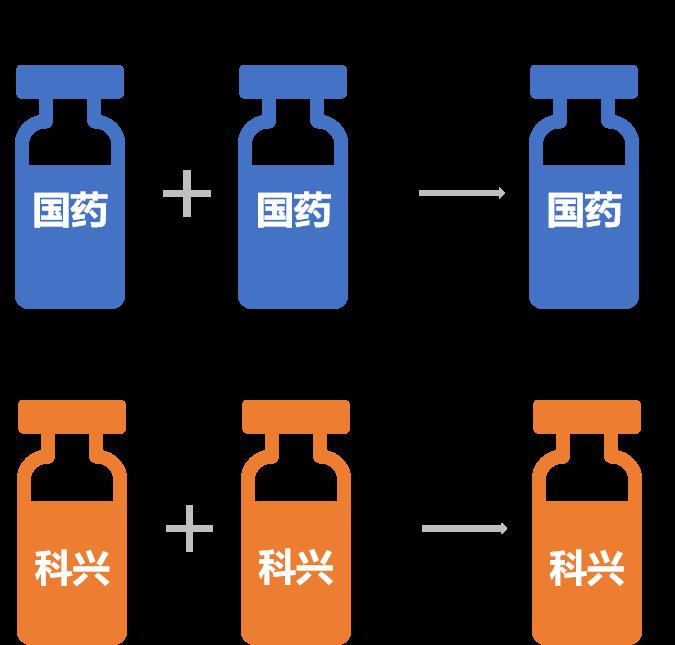 国药 + 国药 → 国药

科兴 + 科兴 → 科兴