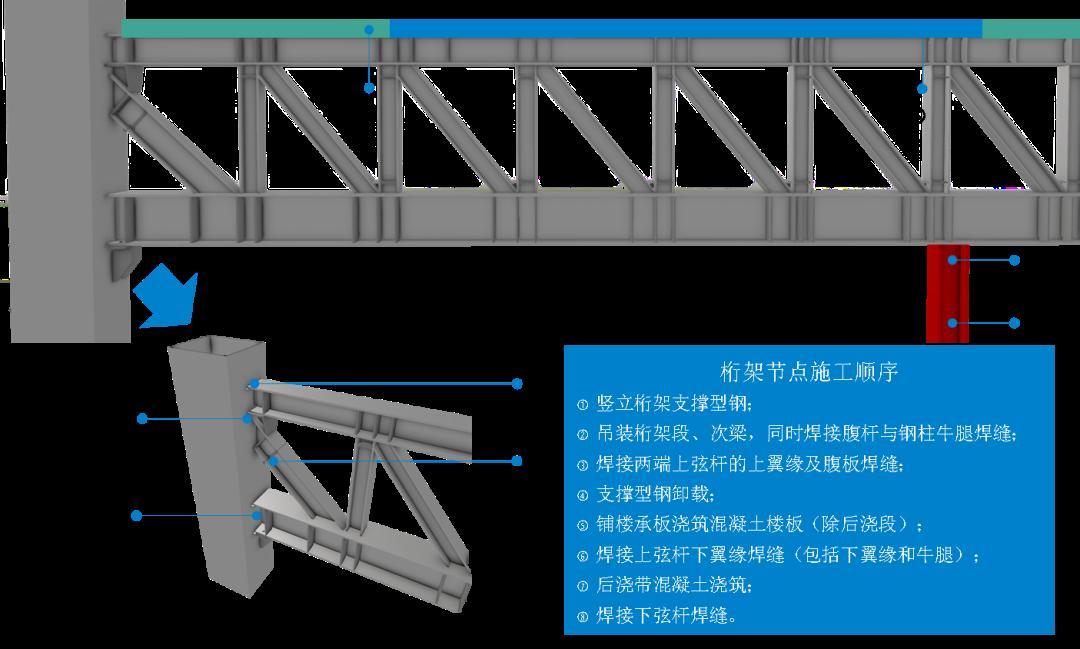 桁架节点施工顺序

① 竖立桁架支撑型钢；
② 吊装桁架段、次梁，同时焊接腹杆与钢柱牛腿焊缝；
③ 焊接两端上弦杆的上翼缘及腹板焊缝；
④ 支撑型钢卸载；
⑤ 铺楼承板浇筑混凝土楼板（除后浇段）；
⑥ 焊接上弦杆下翼缘焊缝（包括下翼缘和牛腿）；
⑦ 后浇带混凝土浇筑；
⑧ 焊接下弦杆焊缝。