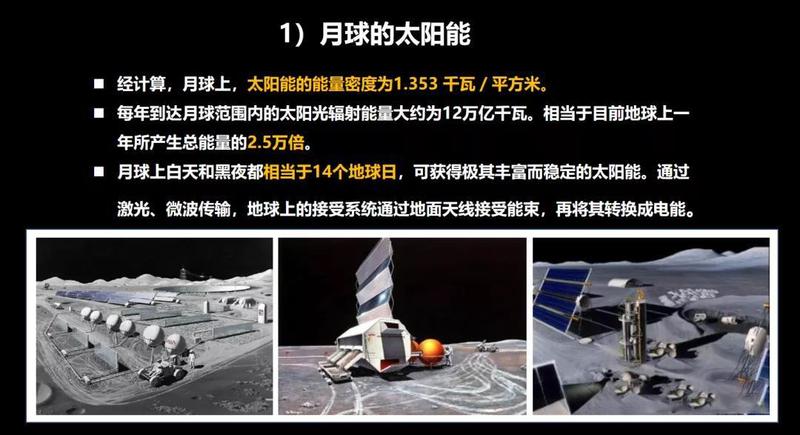 1）月球的太阳能

■ 经计算，月球上，太阳能的能量密度为1.353 千瓦 / 平方米。

■ 每年到达月球范围内的太阳光辐射能量大约为12万亿千瓦。相当于目前地球上一年所产生总能量的2.5万倍。

■ 月球上白天和黑夜都相当于14个地球日，可获得极其丰富而稳定的太阳能。通过激光、微波传输，地球上的接受系统通过地面天线接受能束，再将其转换成电能。