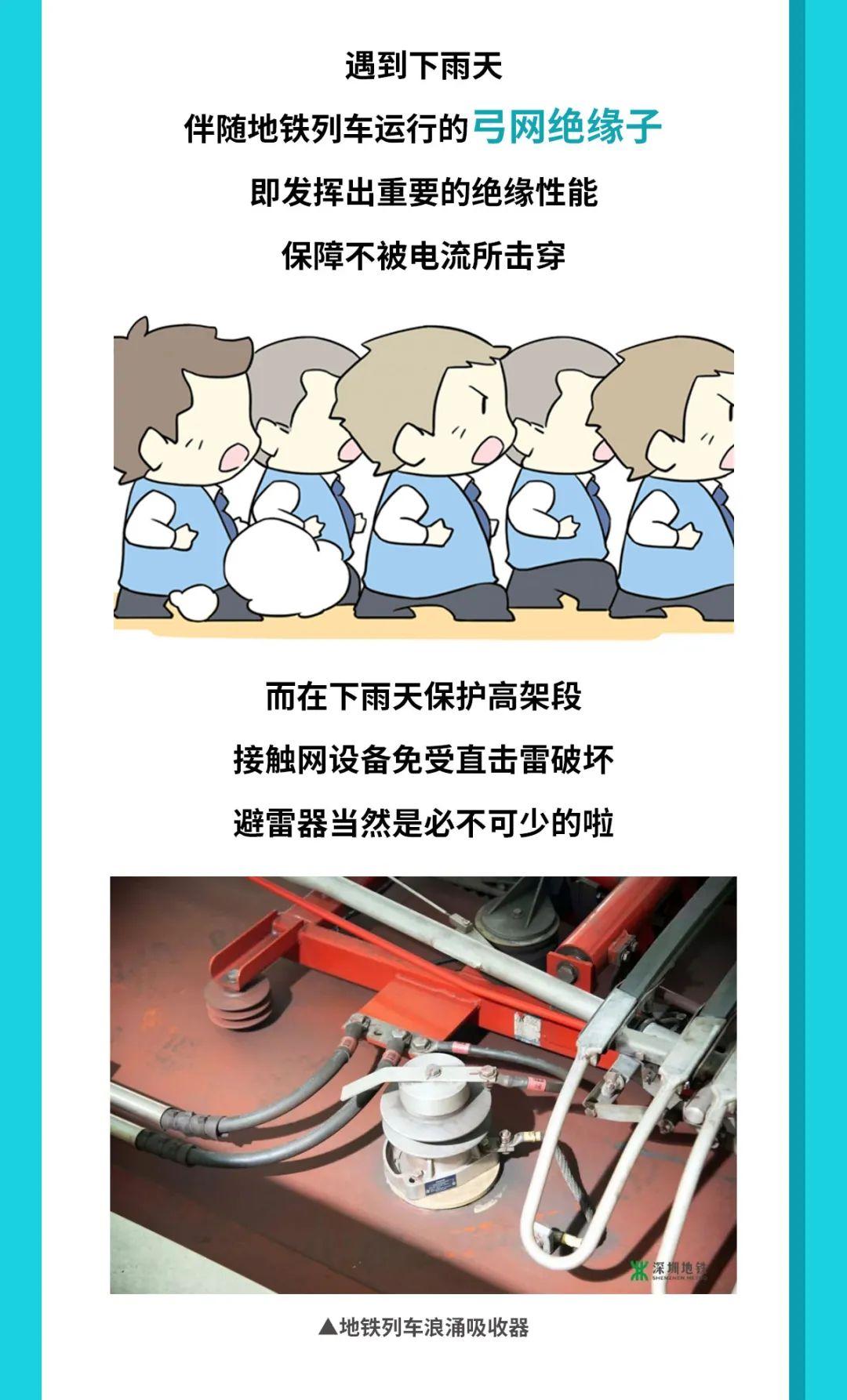 遇到下雨天

伴随地铁列车运行的弓网绝缘子

即发挥出重要的绝缘性能

保障不被电流所击穿

而在下雨天保护高架段

接触网设备免受直击雷破坏

避雷器当然是必不可少的啦

深圳地铁
SHENZHEN METRO

▲地铁列车浪涌吸收器