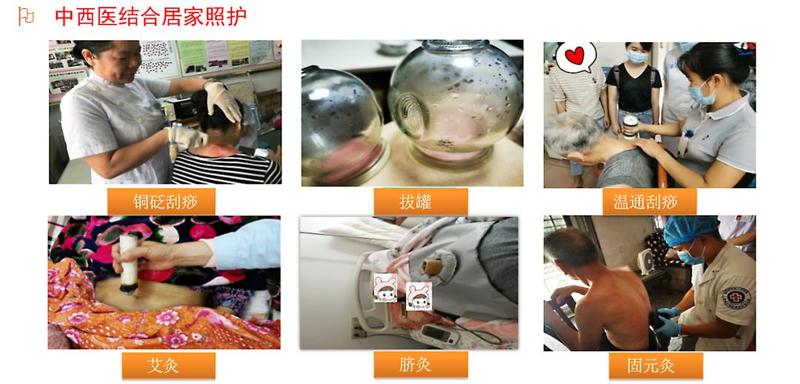 中西医结合居家照护

铜砭刮痧

拔罐

温通刮痧

艾灸

脐灸

固元灸