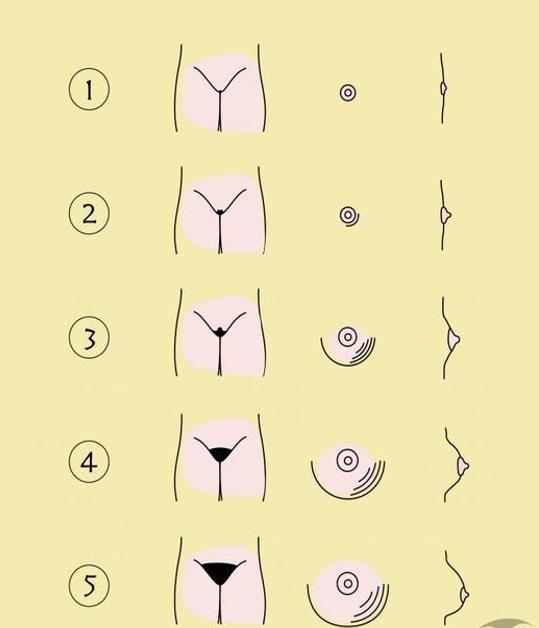 1

2

3

4

5