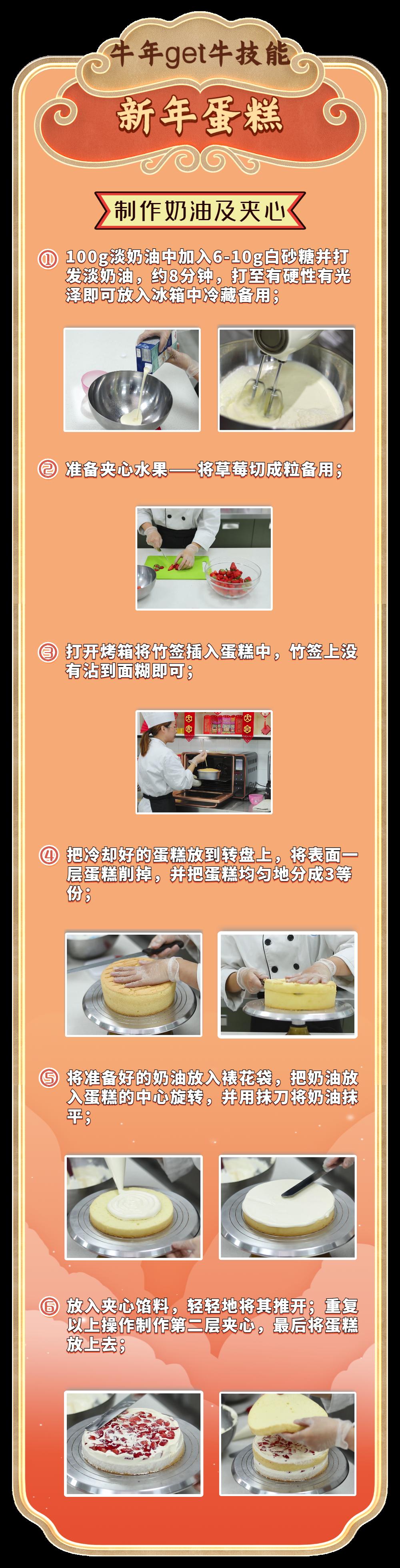 牛年get牛技能

新年蛋糕

制作奶油及夹心

① 100g淡奶油中加入6-10g白砂糖并打发淡奶油，约8分钟，打至有硬性有光泽即可放入冰箱中冷藏备用；

② 准备夹心水果——将草莓切成粒备用；

③ 打开烤箱将竹签插入蛋糕中，竹签上没有沾到面糊即可；

④ 把冷却好的蛋糕放到转盘上，将表面一层蛋糕削掉，并把蛋糕均匀地分成3等份；

⑤ 将准备好的奶油放入裱花袋，把奶油放入蛋糕的中心旋转，并用抹刀将奶油抹平；

⑥ 放入夹心馅料，轻轻地将其推开；重复以上操作制作第二层夹心，最后将蛋糕放上去；