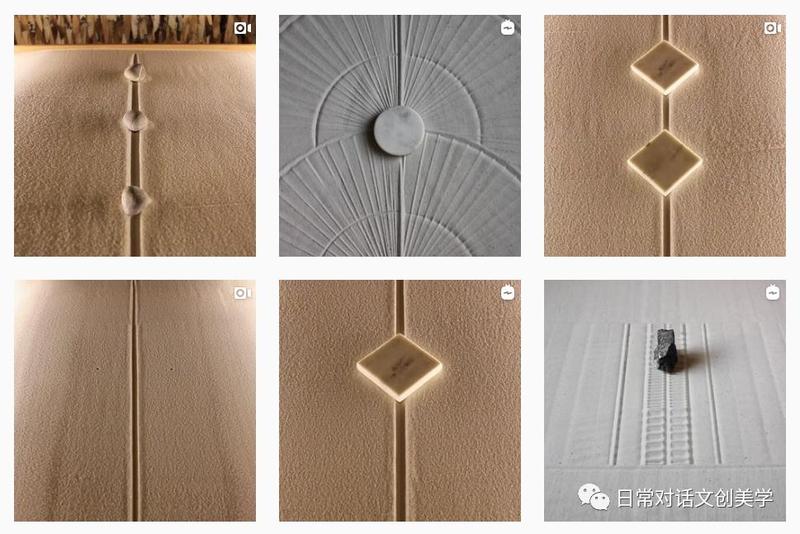 日常对话文创美学