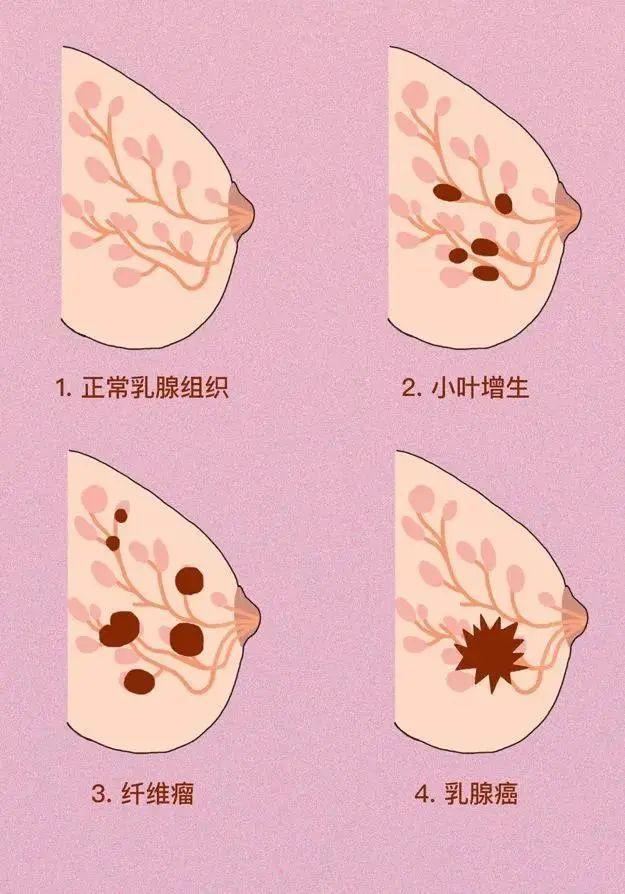 1. 正常乳腺组织

2. 小叶增生

3. 纤维瘤

4. 乳腺癌